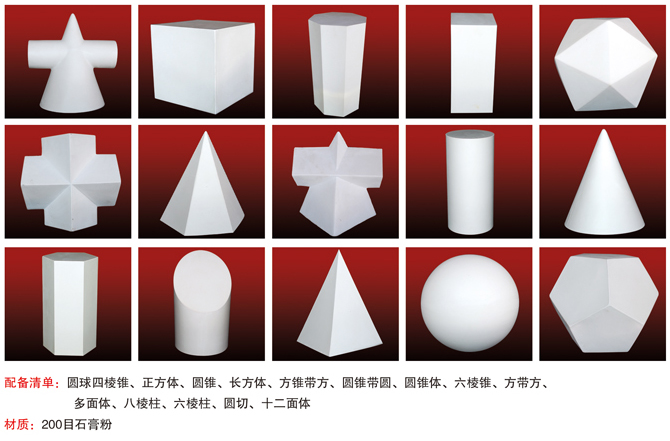 配备清单：圆球四棱锥、正方体、圆锥、长方体、方锥带方、圆锥带圆、圆锥体、六棱锥、方带方、多面体、八棱柱、六棱柱、圆切、十二面体

材质：200目石膏粉